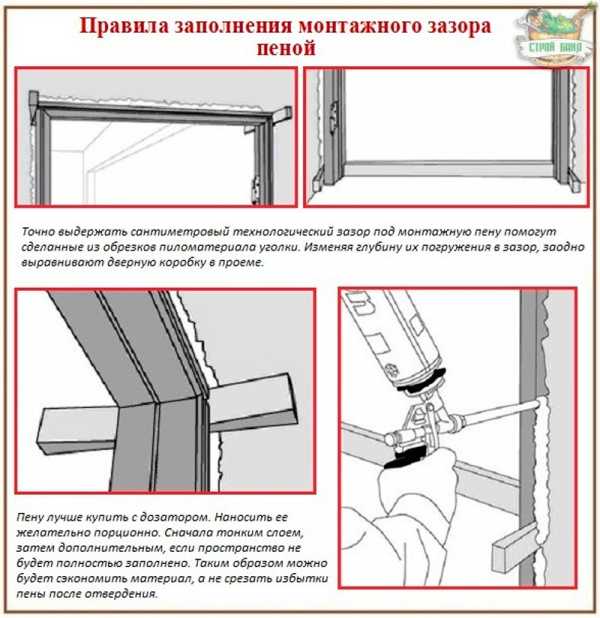 Правила заполнения монтажного зазора пеной

СТРОЙ БАНЯ

Точно выдержать сантиметровый технологический зазор под монтажную пену помогут сделанные из обрезков пиломатериала уголки. Изменяя глубину их погружения в зазор, заодно выравнивают дверную коробку в проеме.

Пену лучше купить с дозатором. Наносить ее желательно порционно. Сначала тонким слоем, затем дополнительным, если пространство не будет полностью заполнено. Таким образом можно будет сэкономить материал, а не срезать избытки пены после отвердения.