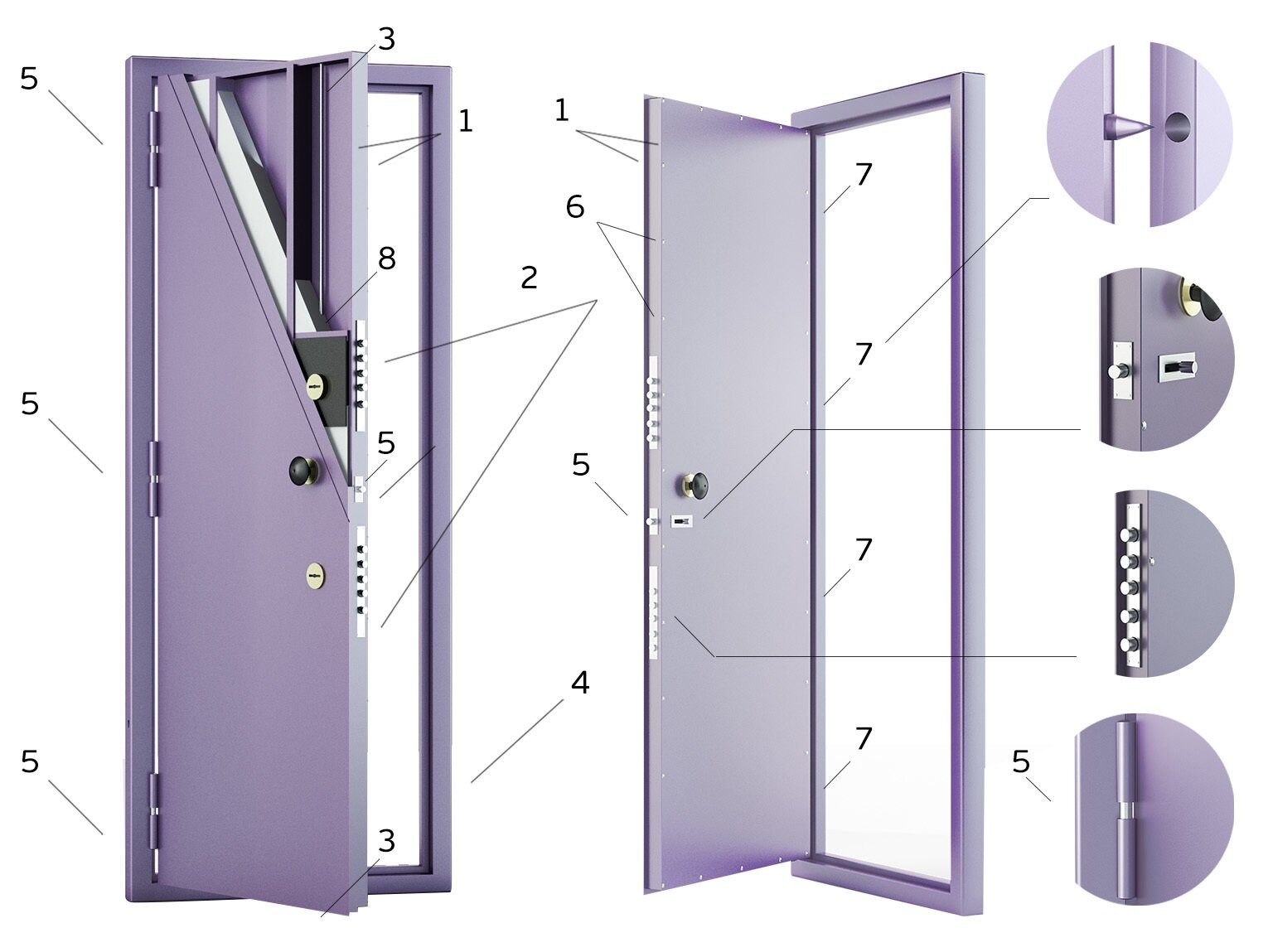 5
3
1
8
2
5
5
4
5
3
1
6
7
7
5
7
7
5