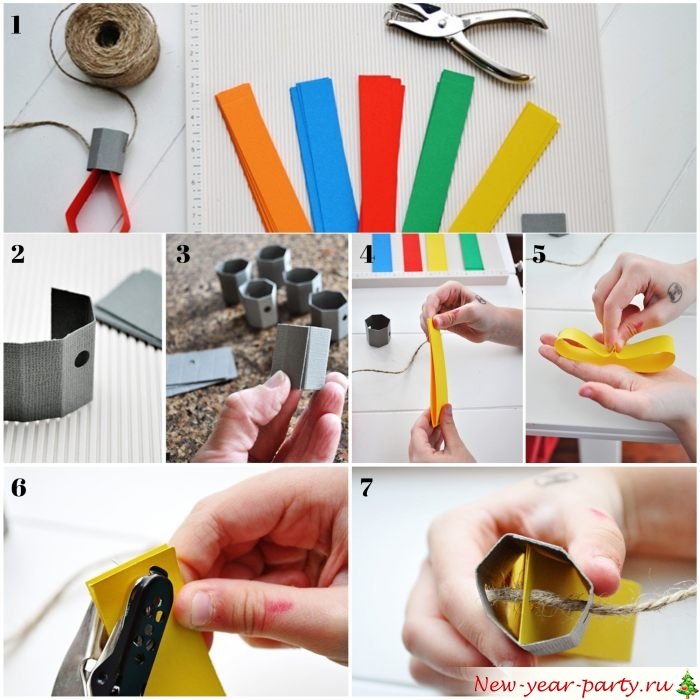 1

2

3

4

5

6

7

New-year-party.ru