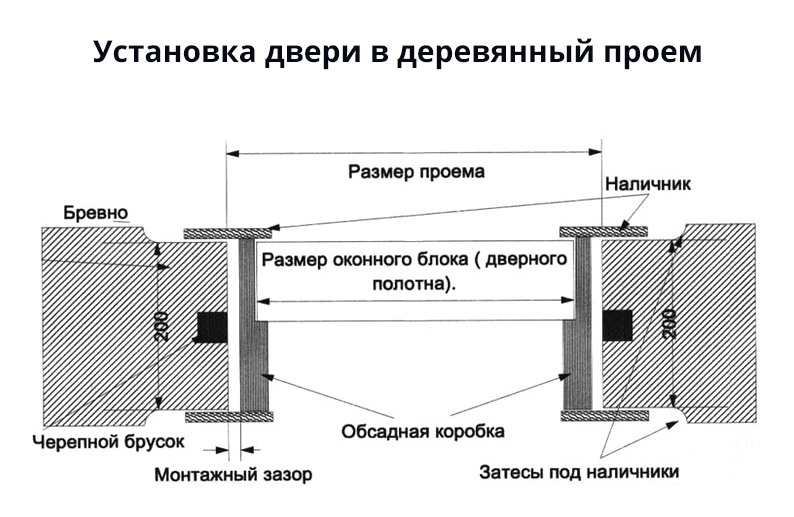 Установка двери в деревянный проем

Размер проема

Наличник

Бревно

Размер оконного блока ( дверного полотна).

200

200

Черепной брусок

Обсадная коробка

Монтажный зазор

Затесы под наличники