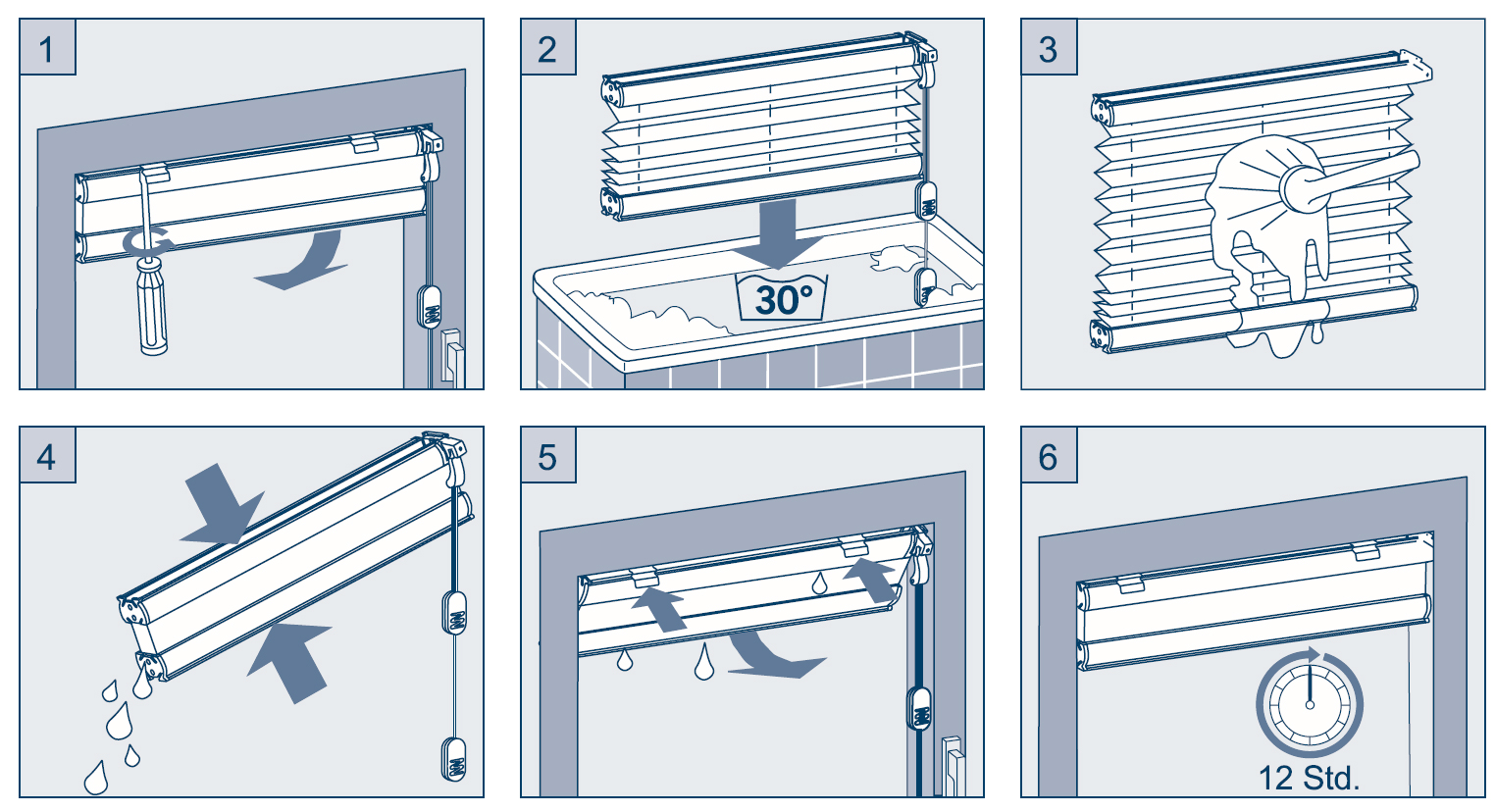 1

2

30°

3

4

5

6

12 Std.